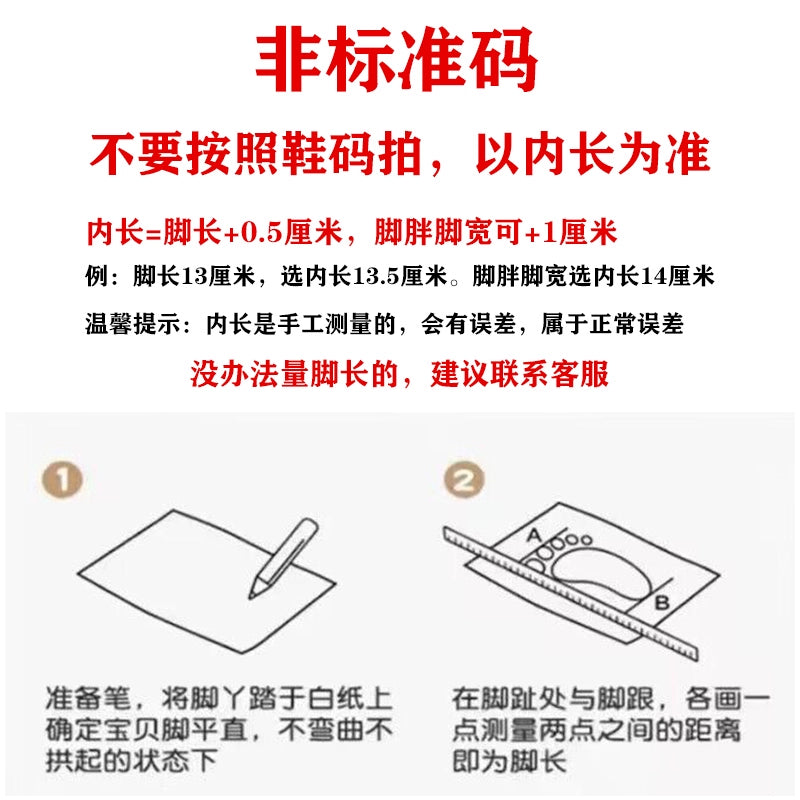 非标准码

不要按照鞋码拍，以内长为准

内长=脚长+0.5厘米，脚胖脚宽可+1厘米

例：脚长13厘米，选内长13.5厘米。脚胖脚宽选内长14厘米

温馨提示：内长是手工测量的，会有误差，属于正常误差

没办法量脚长的，建议联系客服

1

准备笔，将脚丫踏于白纸上确定宝贝脚平直，不弯曲不拱起的状态下

2

A

B

在脚趾处与脚跟，各画一点测量两点之间的距离即为脚长