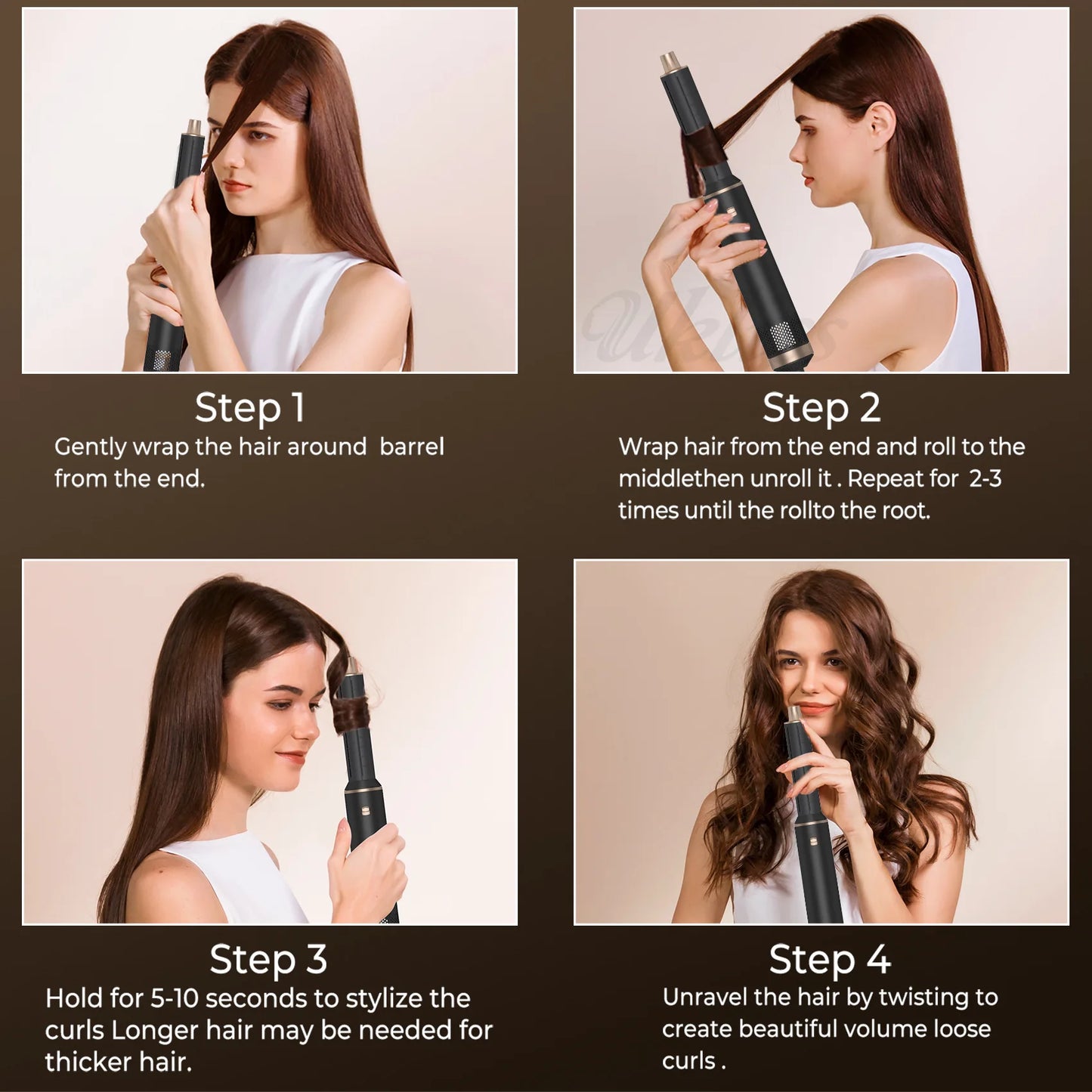 Step 1
Gently wrap the hair around  barrel from the end.

Step 2
Wrap hair from the end and roll to the middlethen unroll it . Repeat for  2-3 times until the rollto the root.

Step 3
Hold for 5-10 seconds to stylize the curls Longer hair may be needed for thicker hair.

Step 4
Unravel the hair by twisting to create beautiful volume loose curls .