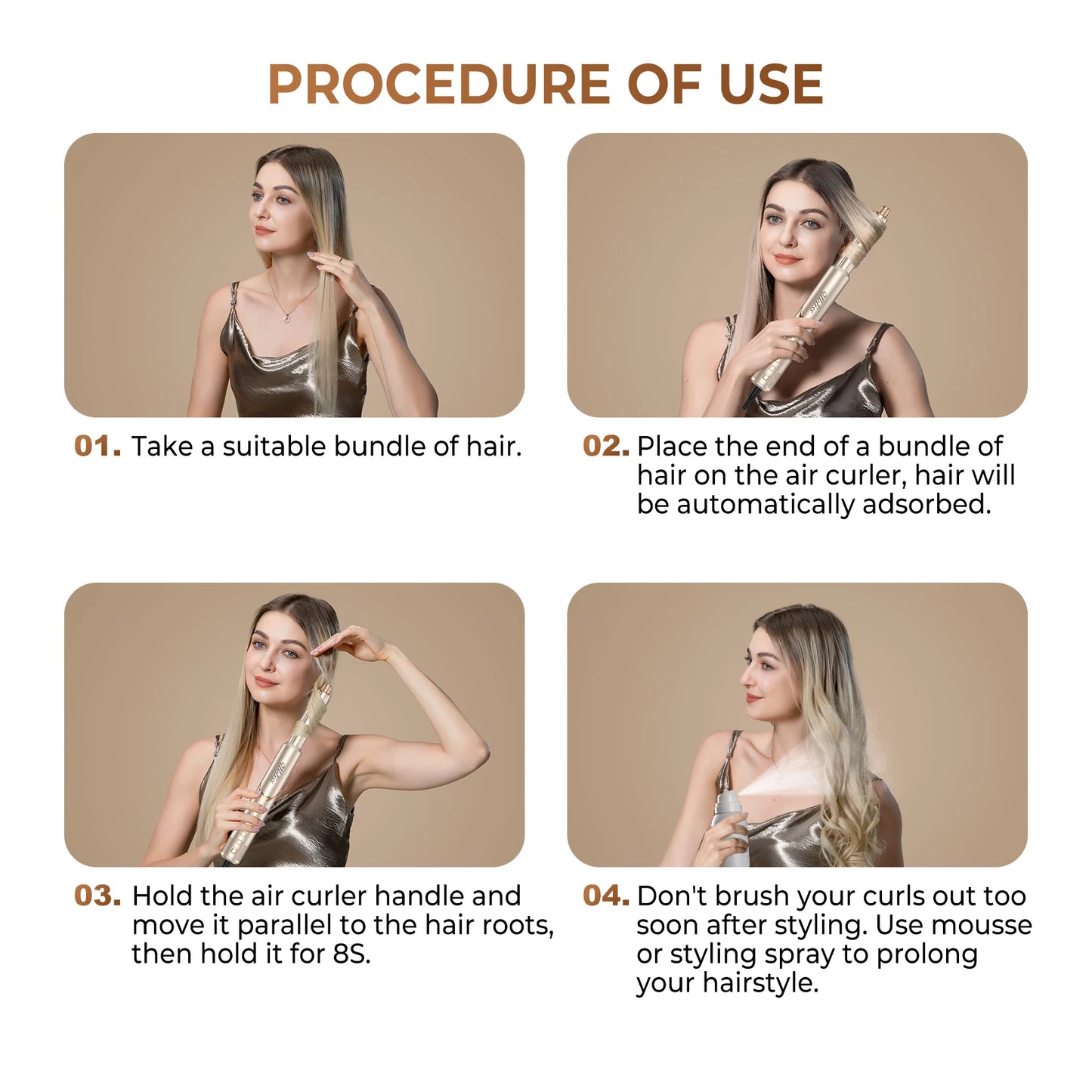 PROCEDURE OF USE

01. Take a suitable bundle of hair.

02. Place the end of a bundle of hair on the air curler, hair will be automatically adsorbed.

03. Hold the air curler handle and move it parallel to the hair roots, then hold it for 8S.

04. Don't brush your curls out too soon after styling. Use mousse or styling spray to prolong your hairstyle.