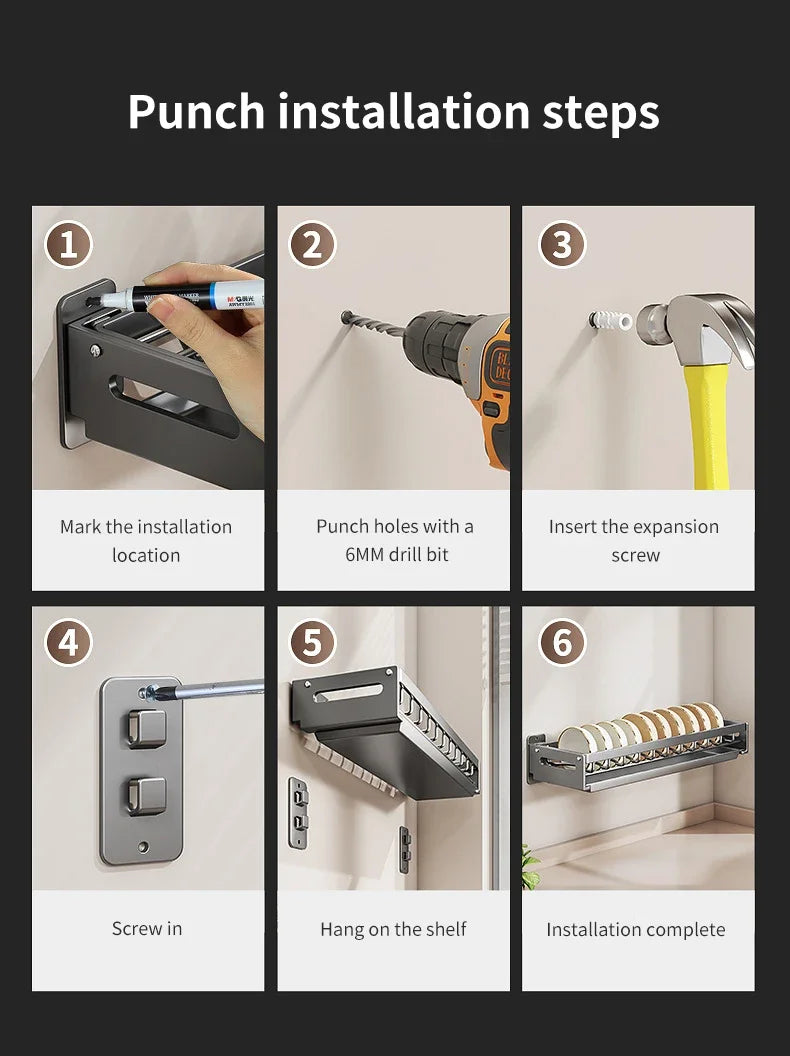 Punch installation steps

1

Mark the installation location

2

Punch holes with a 6MM drill bit

3

Insert the expansion screw

4

Screw in

5

Hang on the shelf

6

Installation complete